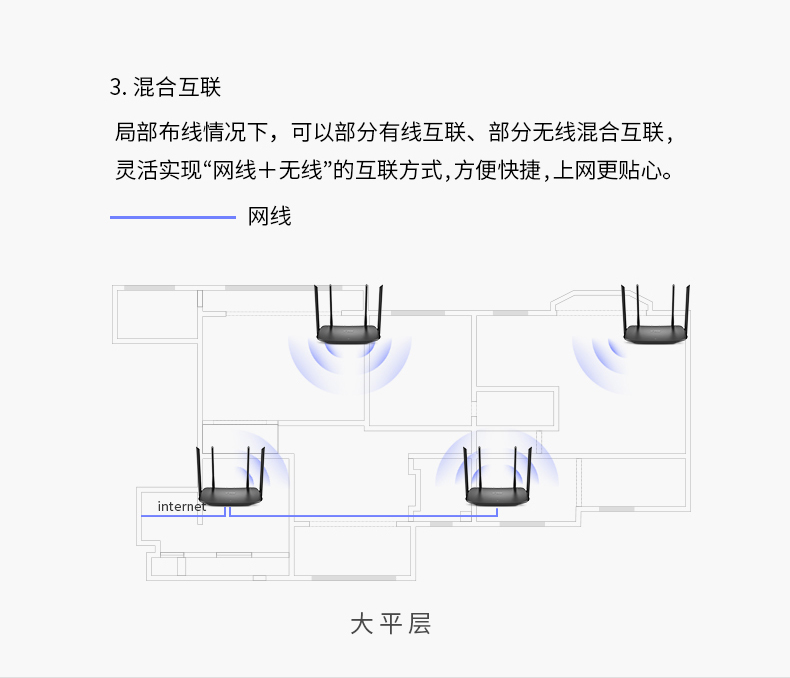 3. 混合互联

局部布线情况下，可以部分有线互联、部分无线混合互联，灵活实现“网线＋无线”的互联方式，方便快捷，上网更贴心。

网线

internet

大平层